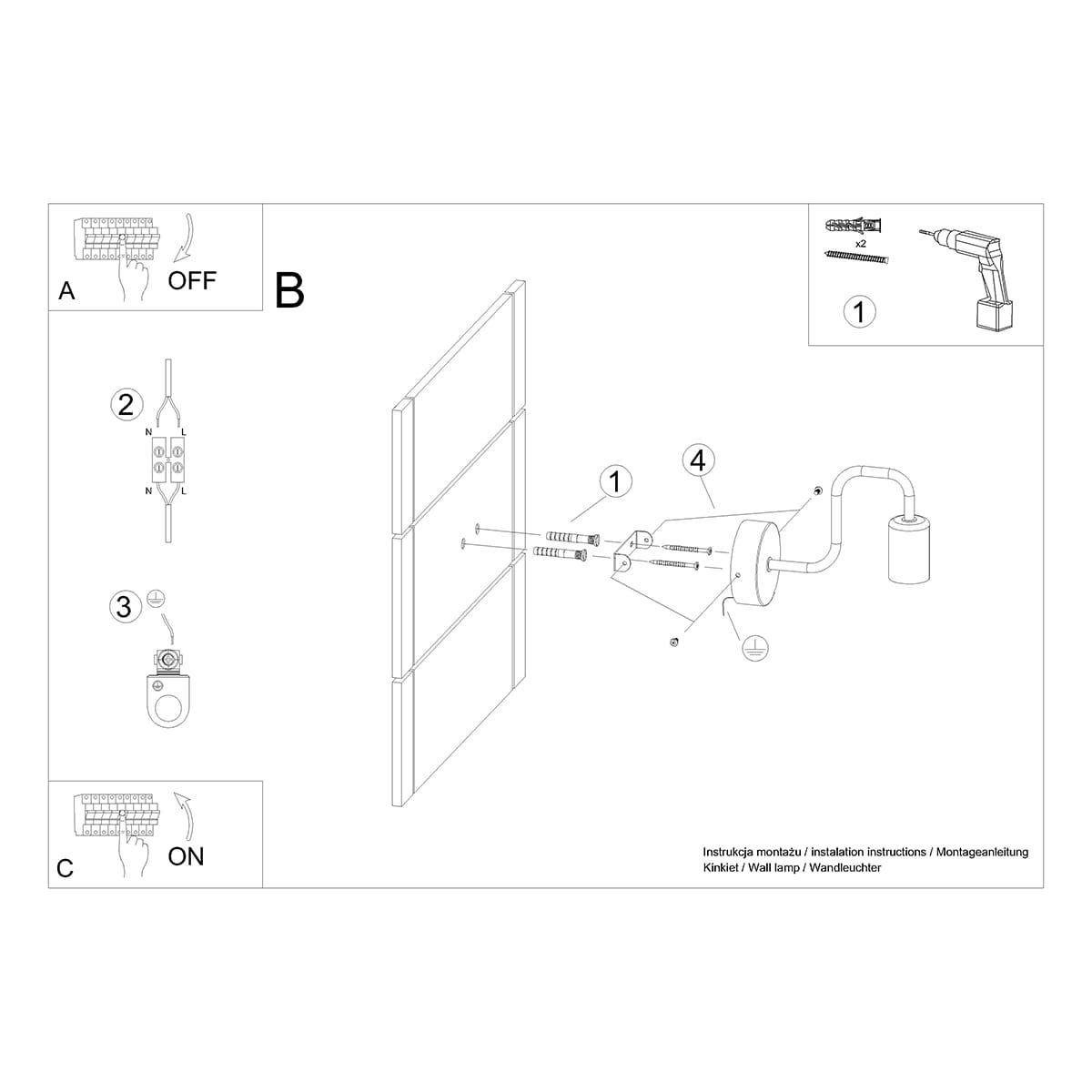 A
OFF

B

x2

1

2
N L
N L

3

1

4

C
ON

Instrukcja montażu / instalation instructions / Montageanleitung
Kinkiet / Wall lamp / Wandleuchter