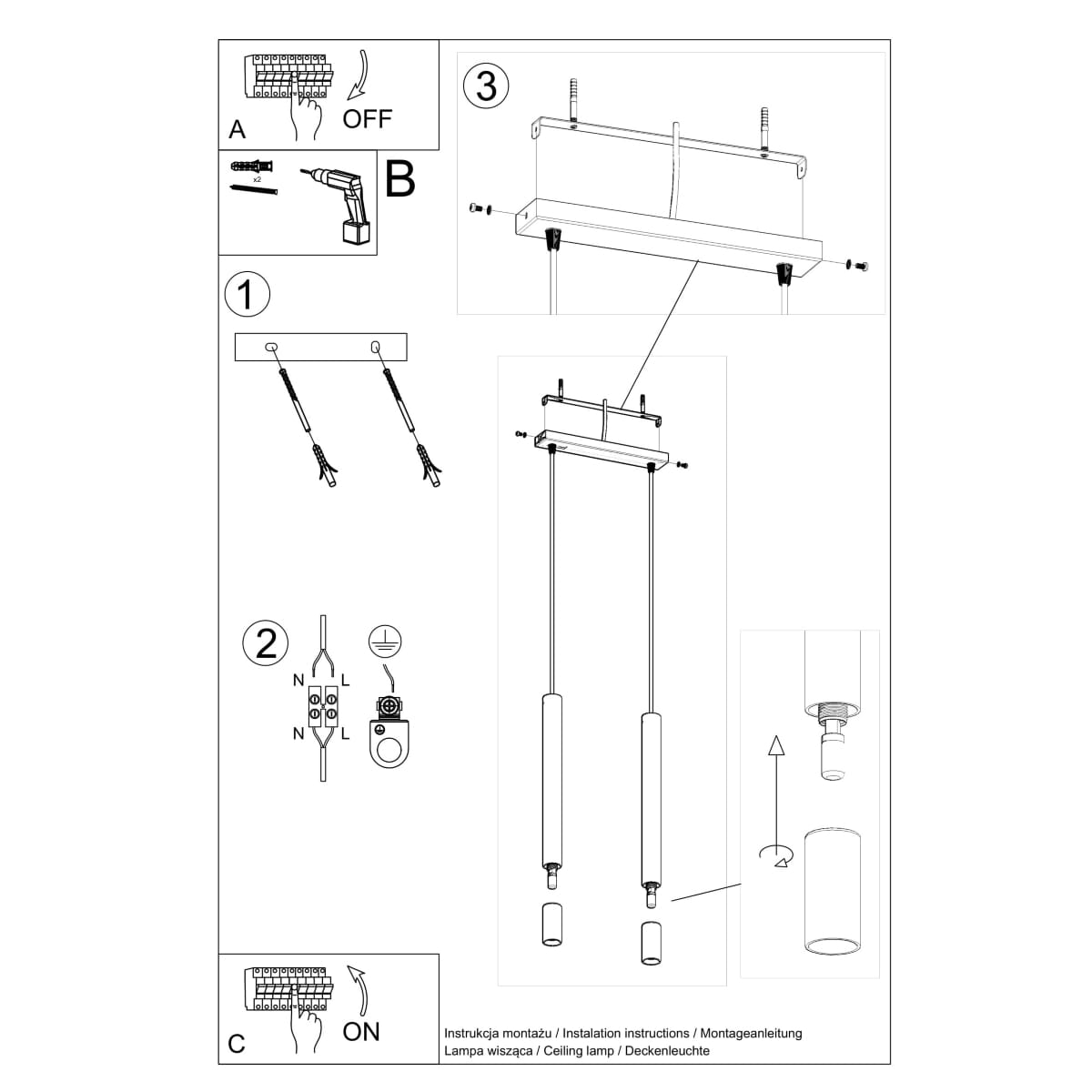 A
OFF

x2
B

1

2
N L
N L

3

C
ON

Instrukcja montażu / Instalation instructions / Montageanleitung
Lampa wisząca / Ceiling lamp / Deckenleuchte