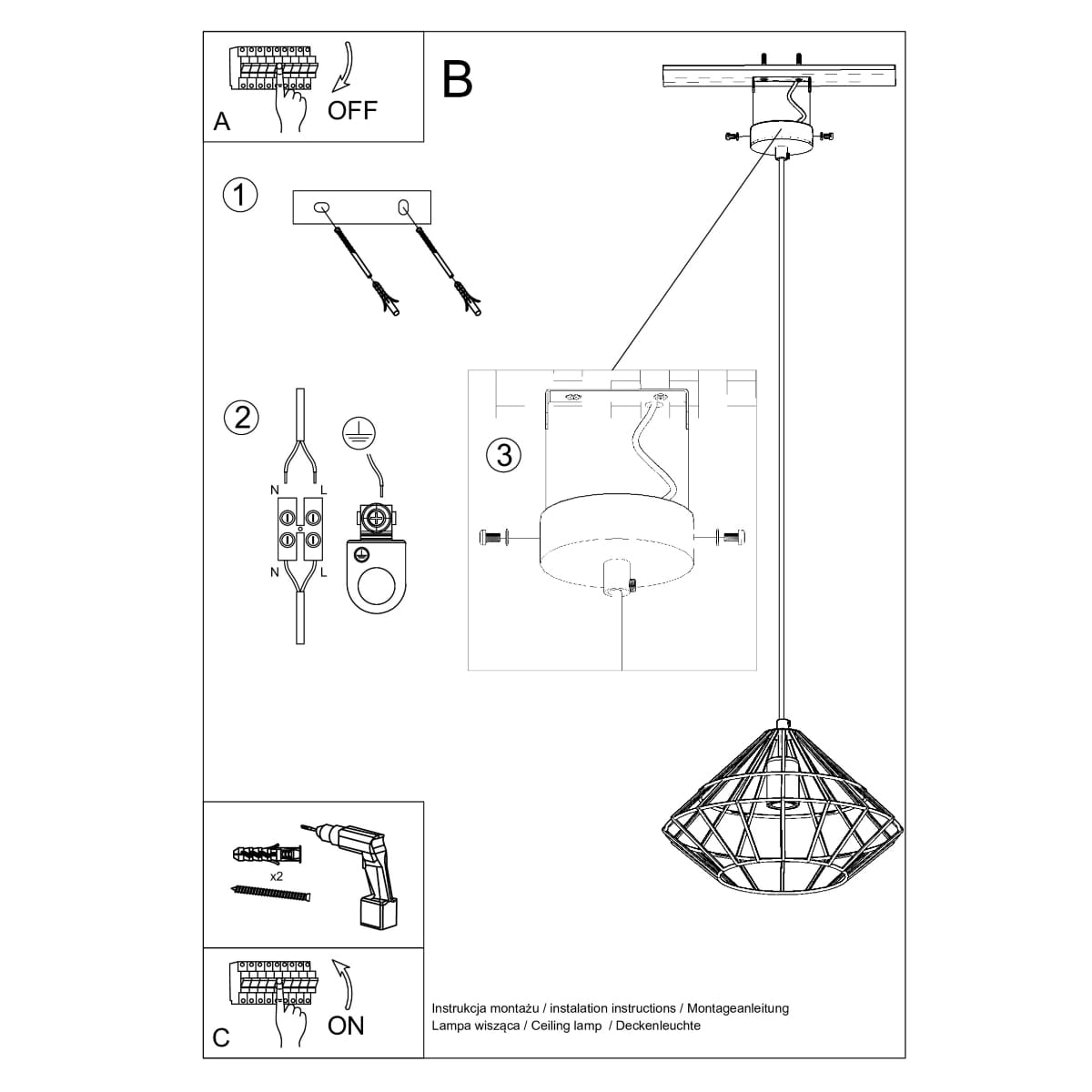 A
OFF

B

1

2

N
L
N
L

3

x2

C
ON

Instrukcja montażu / instalation instructions / Montageanleitung
Lampa wisząca / Ceiling lamp / Deckenleuchte