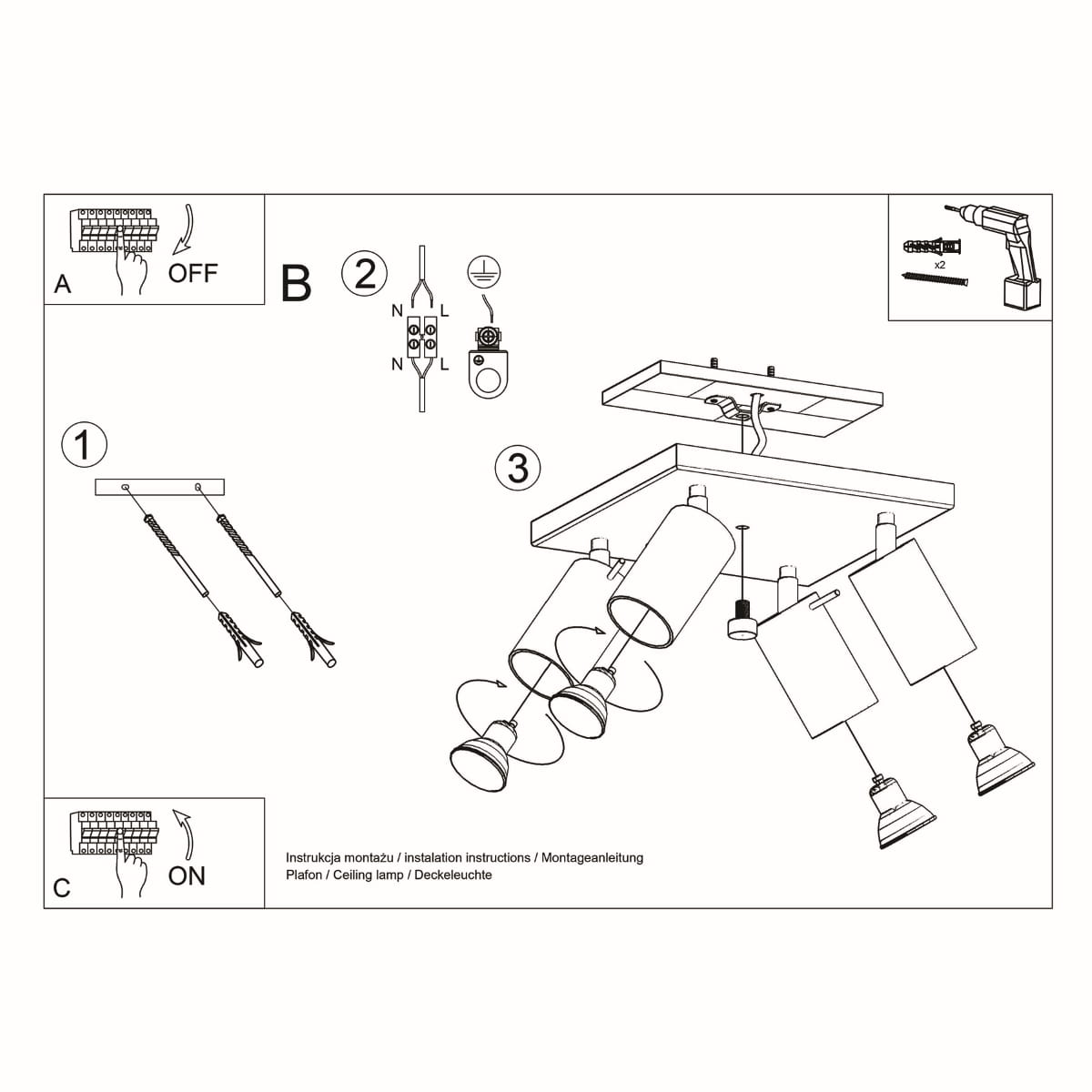 A
OFF

B
2
N L
N L

x2

1

3

C
ON

Instrukcja montażu / instalation instructions / Montageanleitung
Plafon / Ceiling lamp / Deckeleuchte