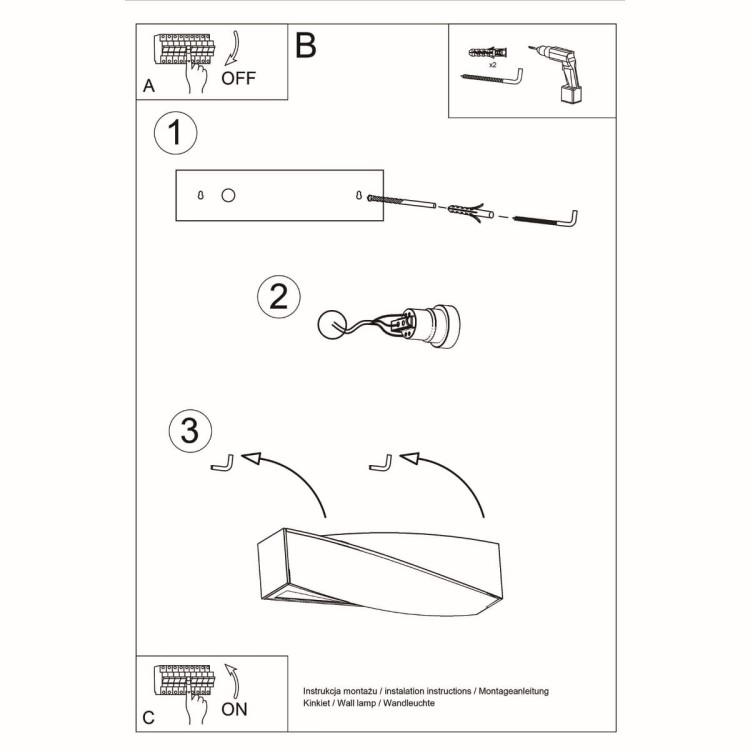 A
OFF
B
x2
1
2
3
C
ON
Instrukcja montażu / instalation instructions / Montageanleitung
Kinkiet / Wall lamp / Wandleuchte