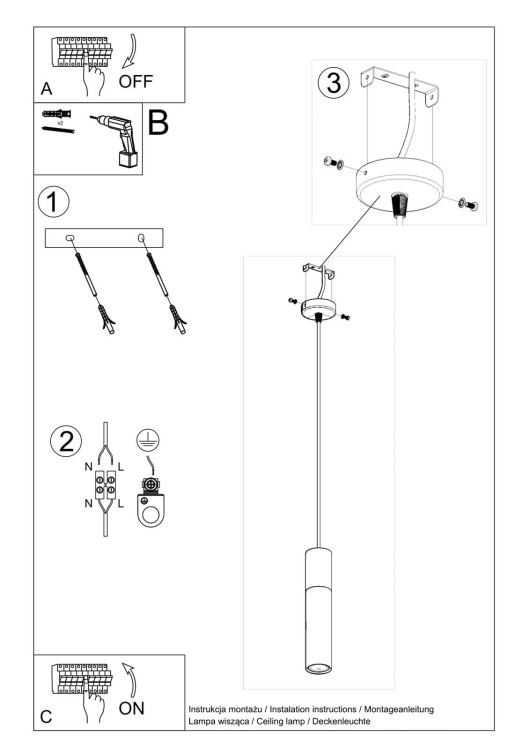 A
OFF

x2
B

1

2
N L
N L

3

C
ON

Instrukcja montażu / Instalation instructions / Montageanleitung
Lampa wisząca / Ceiling lamp / Deckenleuchte