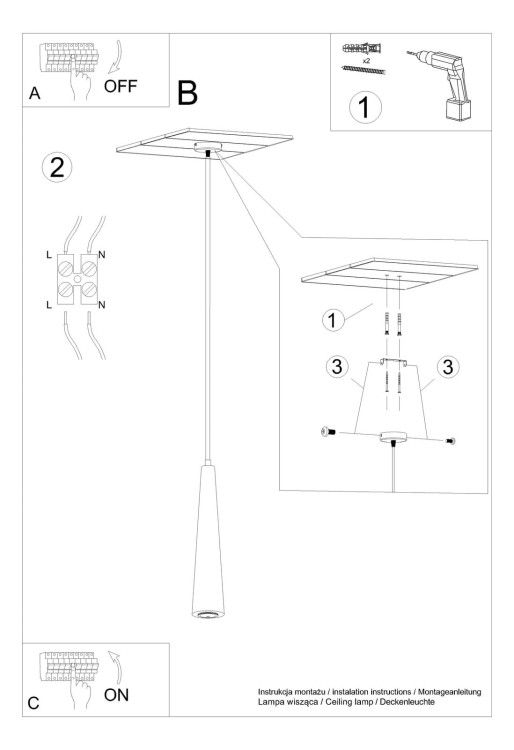 A
OFF

B

x2

1

2

L
N
L
N

1

3
3

C
ON

Instrukcja montażu / instalation instructions / Montageanleitung
Lampa wisząca / Ceiling lamp / Deckenleuchte