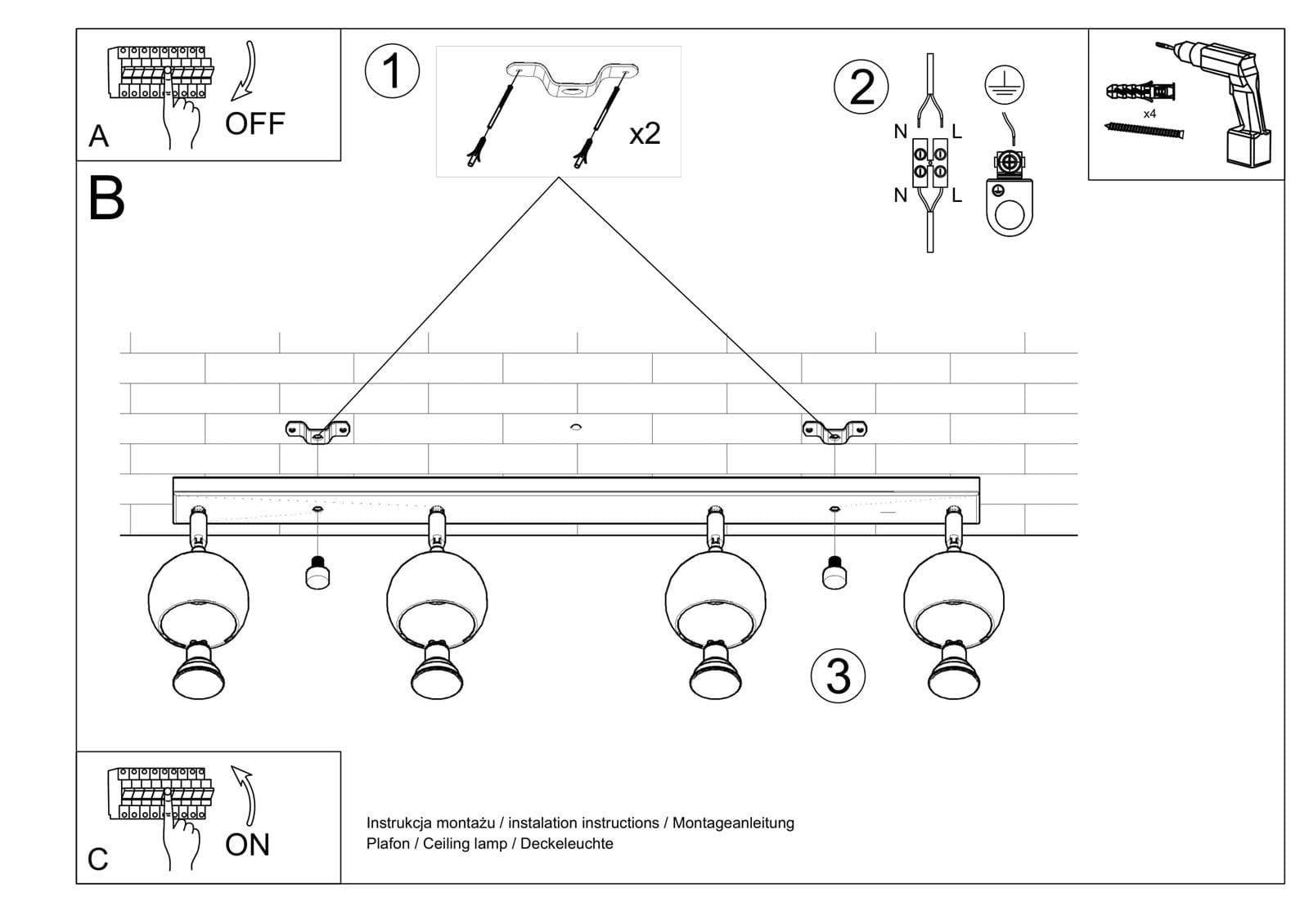 A
OFF

1
x2

2
N
L
N
L

x4

B

3

C
ON

Instrukcja montażu / instalation instructions / Montageanleitung
Plafon / Ceiling lamp / Deckeleuchte